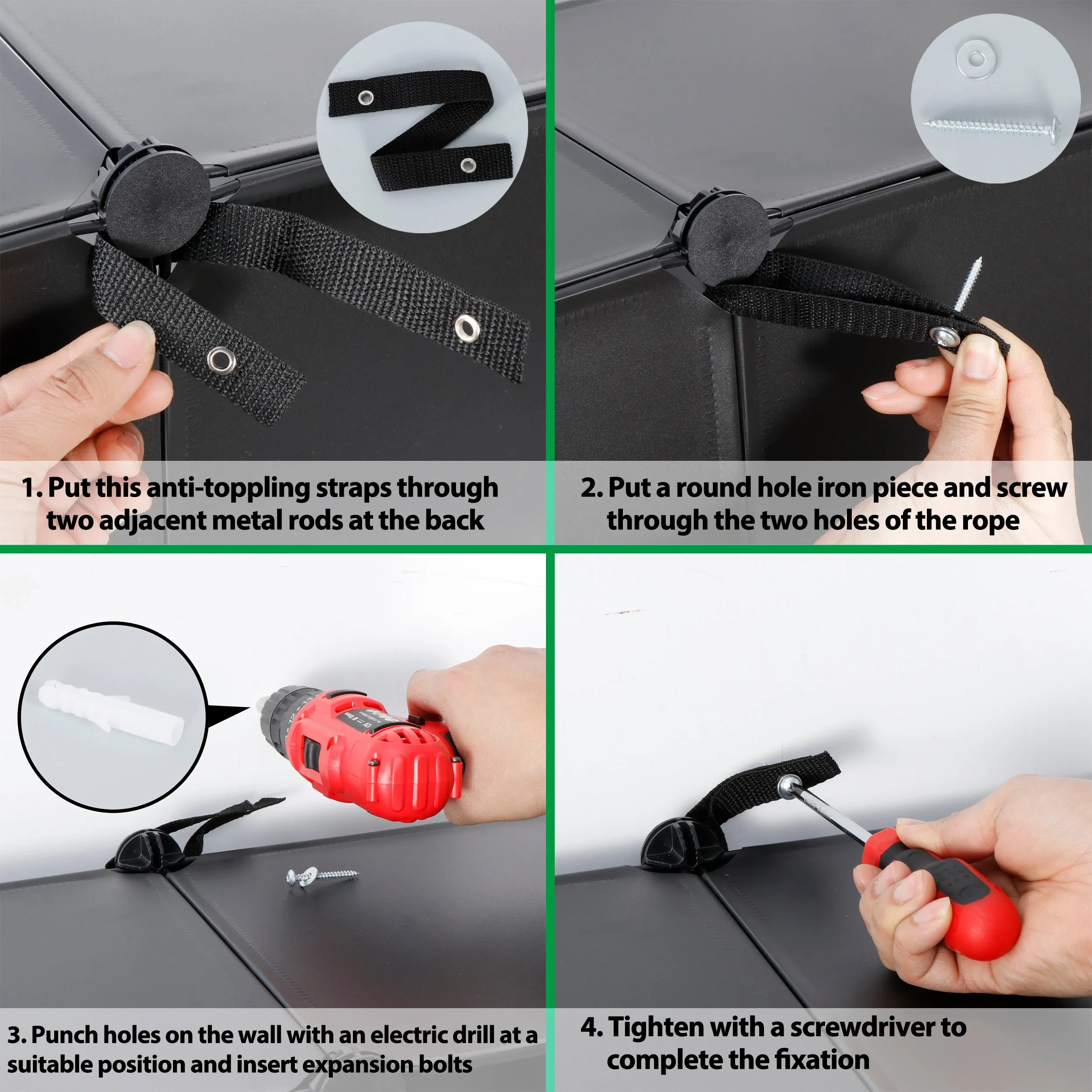 1. Put this anti-toppling straps through two adjacent metal rods at the back

2. Put a round hole iron piece and screw through the two holes of the rope

3. Punch holes on the wall with an electric drill at a suitable position and insert expansion bolts

4. Tighten with a screwdriver to complete the fixation